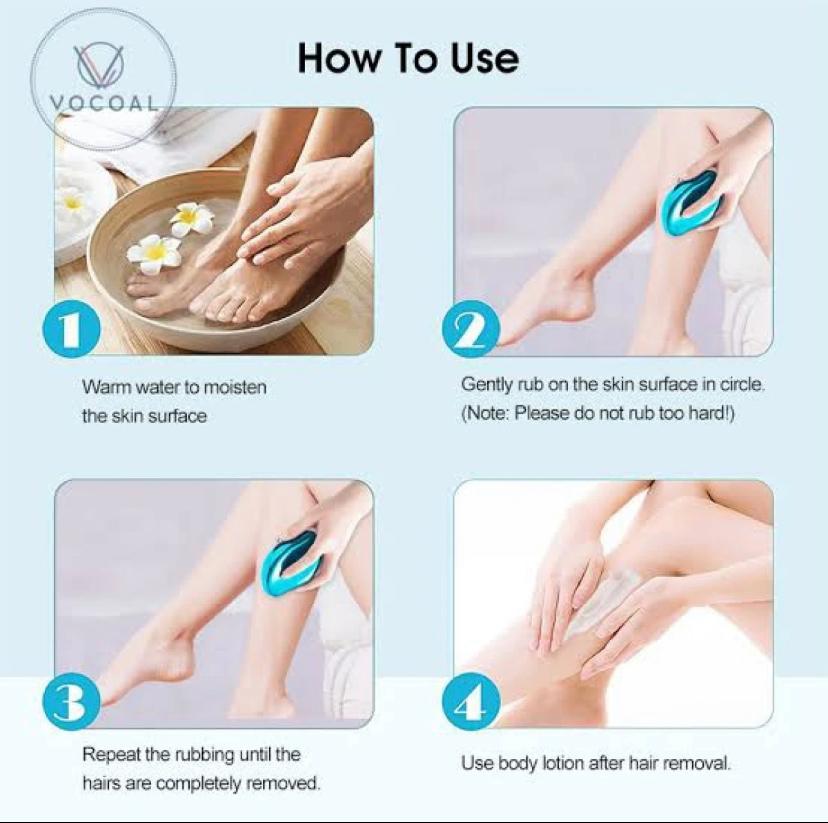 VOCOAL

How To Use

1

Warm water to moisten the skin surface

2

Gently rub on the skin surface in circle. (Note: Please do not rub too hard!)

3

Repeat the rubbing until the hairs are completely removed.

4

Use body lotion after hair removal.